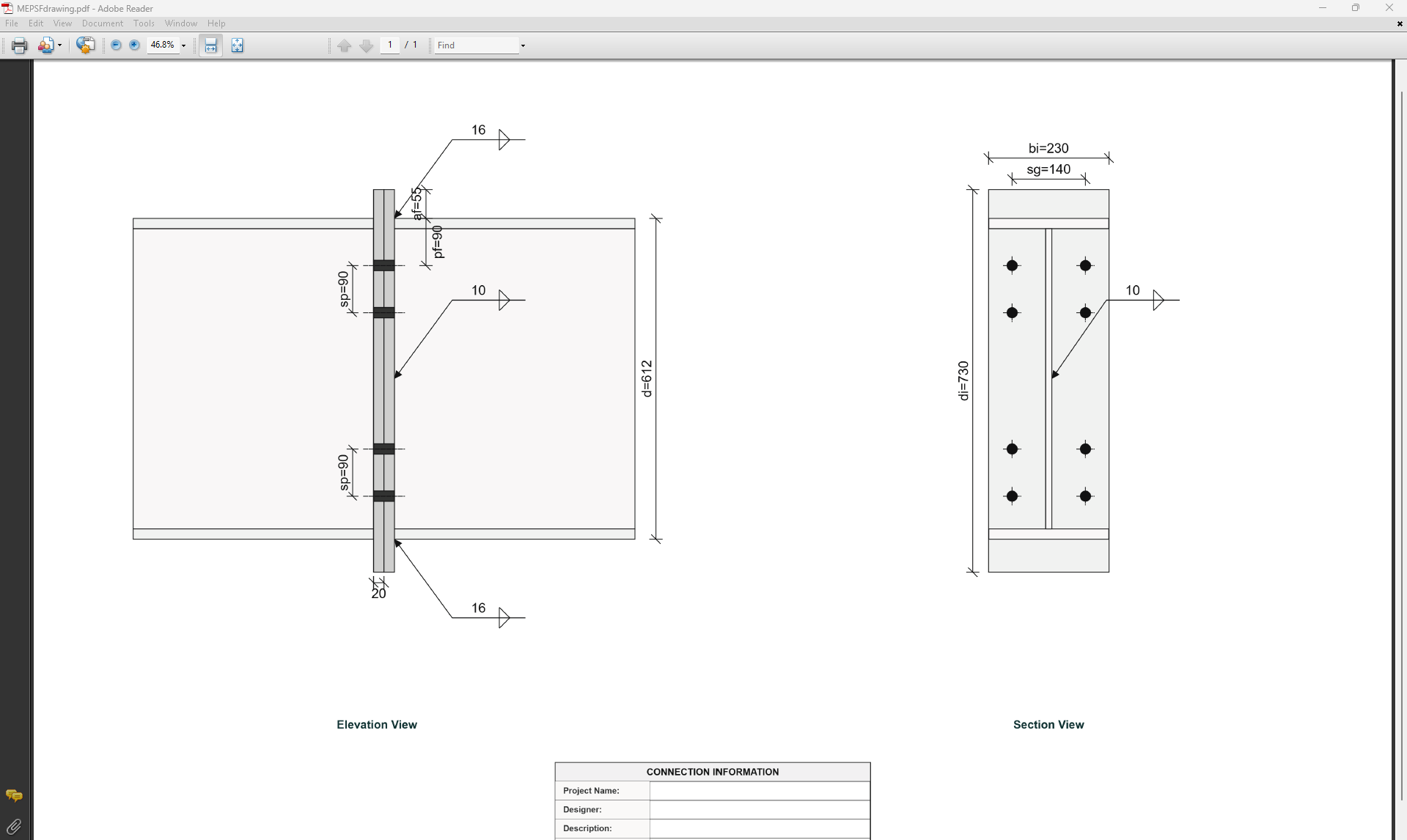 MEPSFdrawing.pdf - Adobe Reader

File Edit View Document Tools Window Help

46.8%

1 / 1

Find

16

af=55

pf=90

sp=90

10

d=612

sp=90

20

16

bi=230

sg=140

10

di=730

Elevation View

Section View

| CONNECTION INFORMATION | |
|---|---|
| Project Name: | |
| Designer: | |
| Description: | |